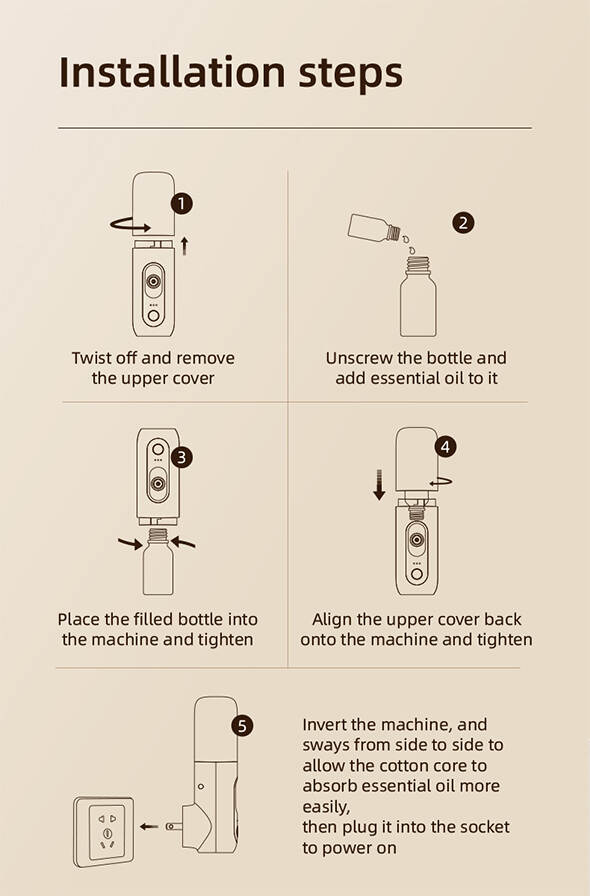 Installation steps

1

Twist off and remove the upper cover

2

Unscrew the bottle and add essential oil to it

3

Place the filled bottle into the machine and tighten

4

Align the upper cover back onto the machine and tighten

5

Invert the machine, and sways from side to side to allow the cotton core to absorb essential oil more easily,
then plug it into the socket to power on